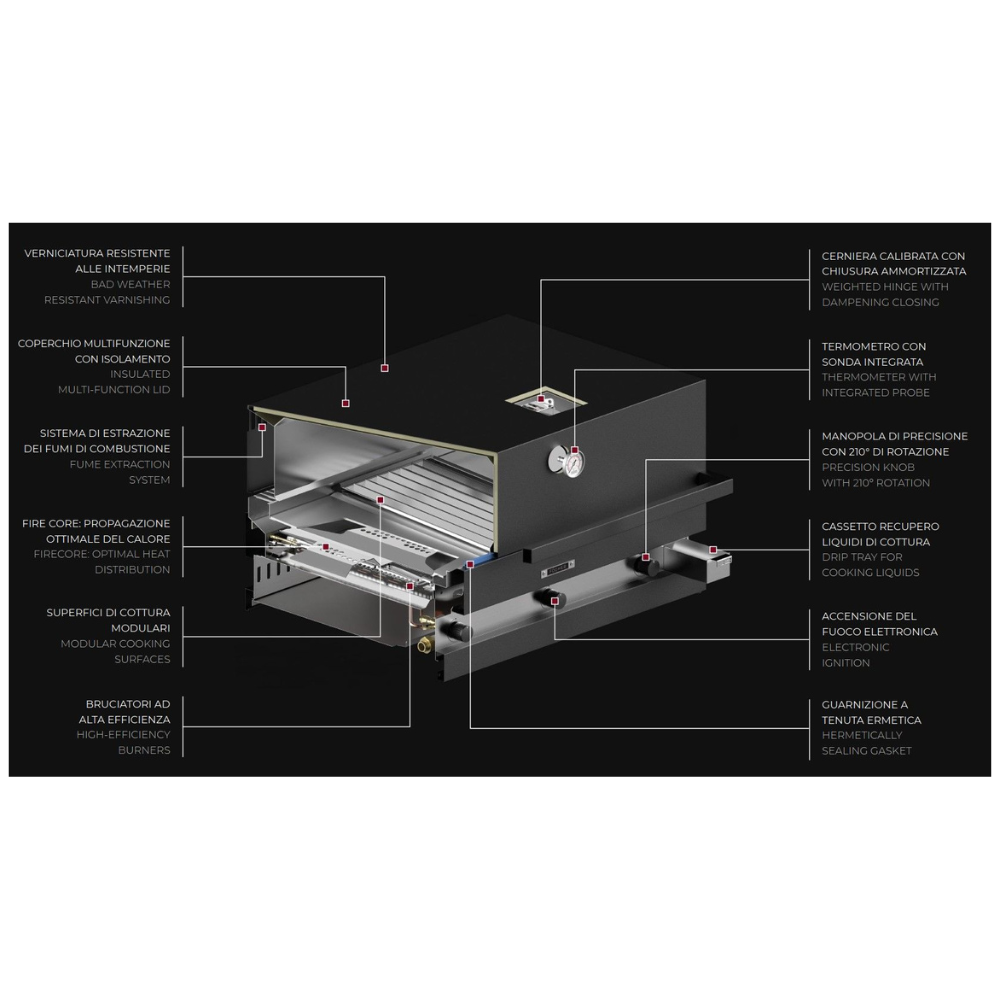 VERNICIATURA RESISTENTE ALLE INTEMPERIE
BAD WEATHER RESISTANT VARNISHING

COPERCHIO MULTIFUNZIONE CON ISOLAMENTO
INSULATED MULTI-FUNCTION LID

SISTEMA DI ESTRAZIONE DEI FUMI DI COMBUSTIONE
FUME EXTRACTION SYSTEM

FIRE CORE: PROPAGAZIONE OTTIMALE DEL CALORE
FIRECORE: OPTIMAL HEAT DISTRIBUTION

SUPERFICI DI COTTURA MODULARI
MODULAR COOKING SURFACES

BRUCIATORI AD ALTA EFFICIENZA
HIGH-EFFICIENCY BURNERS

CERNIERA CALIBRATA CON CHIUSURA AMMORTIZZATA
WEIGHTED HINGE WITH DAMPENING CLOSING

TERMOMETRO CON SONDA INTEGRATA
THERMOMETER WITH INTEGRATED PROBE

MANOPOLA DI PRECISIONE CON 210° DI ROTAZIONE
PRECISION KNOB WITH 210° ROTATION

CASSETTO RECUPERO LIQUIDI DI COTTURA
DRIP TRAY FOR COOKING LIQUIDS

ACCENSIONE DEL FUOCO ELETTRONICA
ELECTRONIC IGNITION

GUARNIZIONE A TENUTA ERMETICA
HERMETICALLY SEALING GASKET