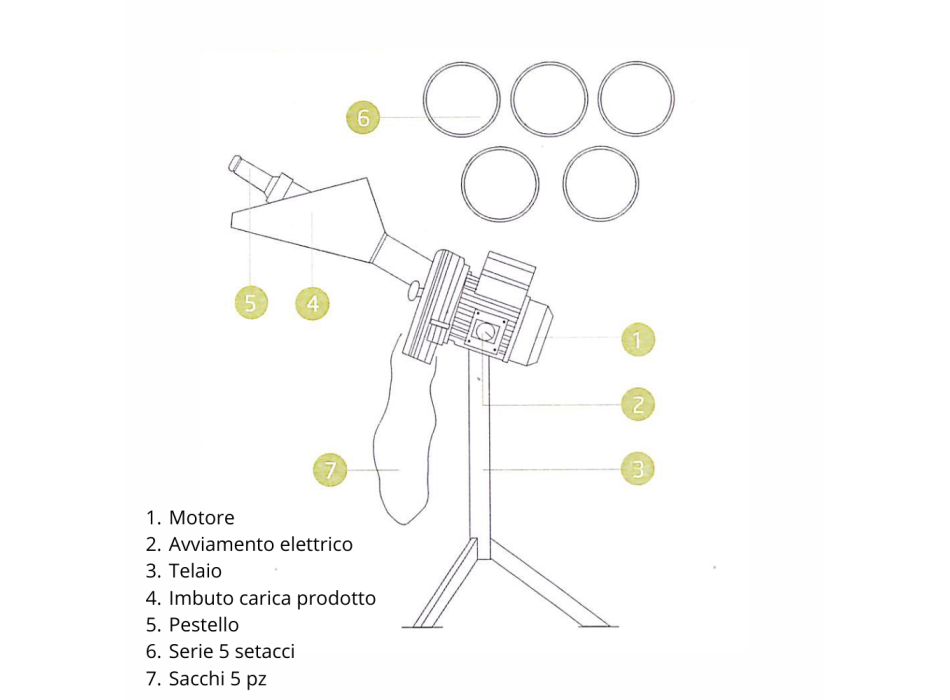 6

5

4

1

2

7

3

1. Motore
2. Avviamento elettrico
3. Telaio
4. Imbuto carica prodotto
5. Pestello
6. Serie 5 setacci
7. Sacchi 5 pz